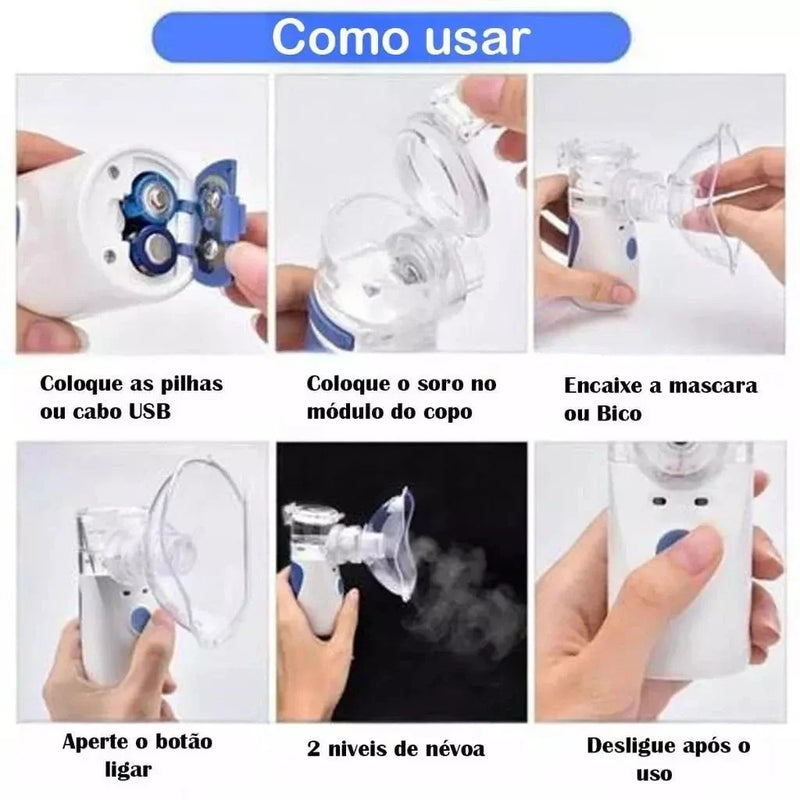 Como usar

Coloque as pilhas ou cabo USB

Coloque o soro no módulo do copo

Encaixe a mascara ou Bico

Aperte o botão ligar

2 niveis de névoa

Desligue após o uso